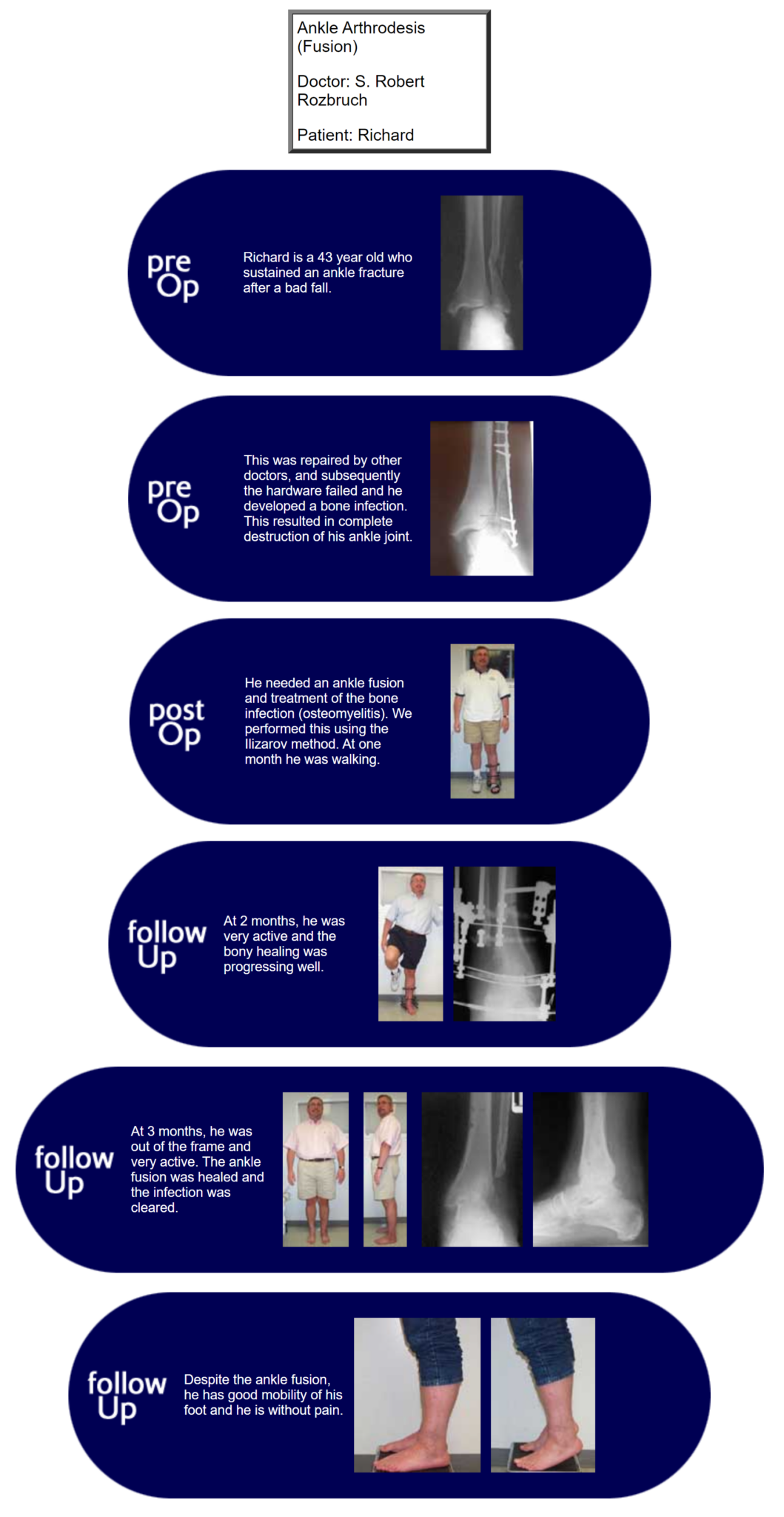 Ankle Arthrodesis (Fusion)

Doctor: S. Robert Rozbruch

Patient: Richard

pre Op

Richard is a 43 year old who sustained an ankle fracture after a bad fall.

pre Op

This was repaired by other doctors, and subsequently the hardware failed and he developed a bone infection. This resulted in complete destruction of his ankle joint.

post Op

He needed an ankle fusion and treatment of the bone infection (osteomyelitis). We performed this using the Ilizarov method. At one month he was walking.

follow Up

At 2 months, he was very active and the bony healing was progressing well.

follow Up

At 3 months, he was out of the frame and very active. The ankle fusion was healed and the infection was cleared.

follow Up

Despite the ankle fusion, he has good mobility of his foot and he is without pain.